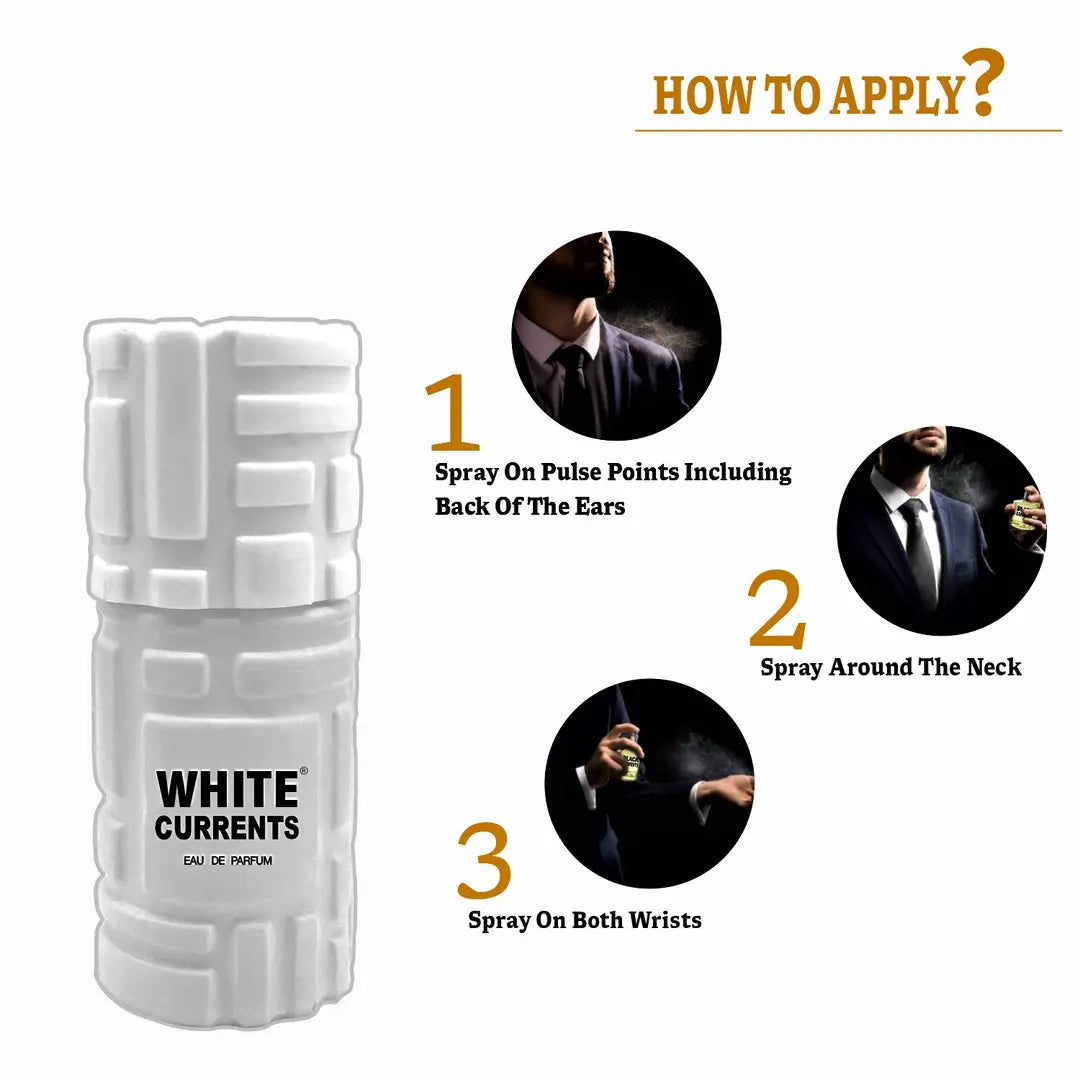 HOW TO APPLY?

WHITE®
CURRENTS
EAU DE PARFUM

1
Spray On Pulse Points Including Back Of The Ears

2
Spray Around The Neck

3
Spray On Both Wrists