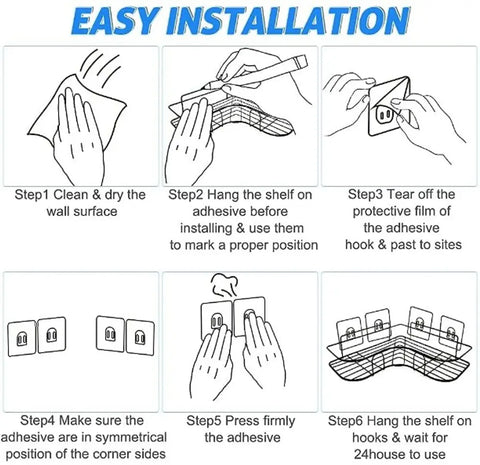 EASY INSTALLATION

Step1 Clean & dry the wall surface

Step2 Hang the shelf on adhesive before installing & use them to mark a proper position

Step3 Tear off the protective film of the adhesive hook & past to sites

Step4 Make sure the adhesive are in symmetrical position of the corner sides

Step5 Press firmly the adhesive

Step6 Hang the shelf on hooks & wait for 24house to use