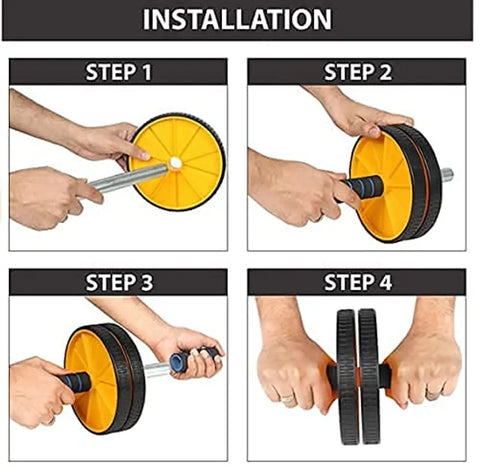 INSTALLATION

STEP 1

STEP 2

STEP 3

STEP 4